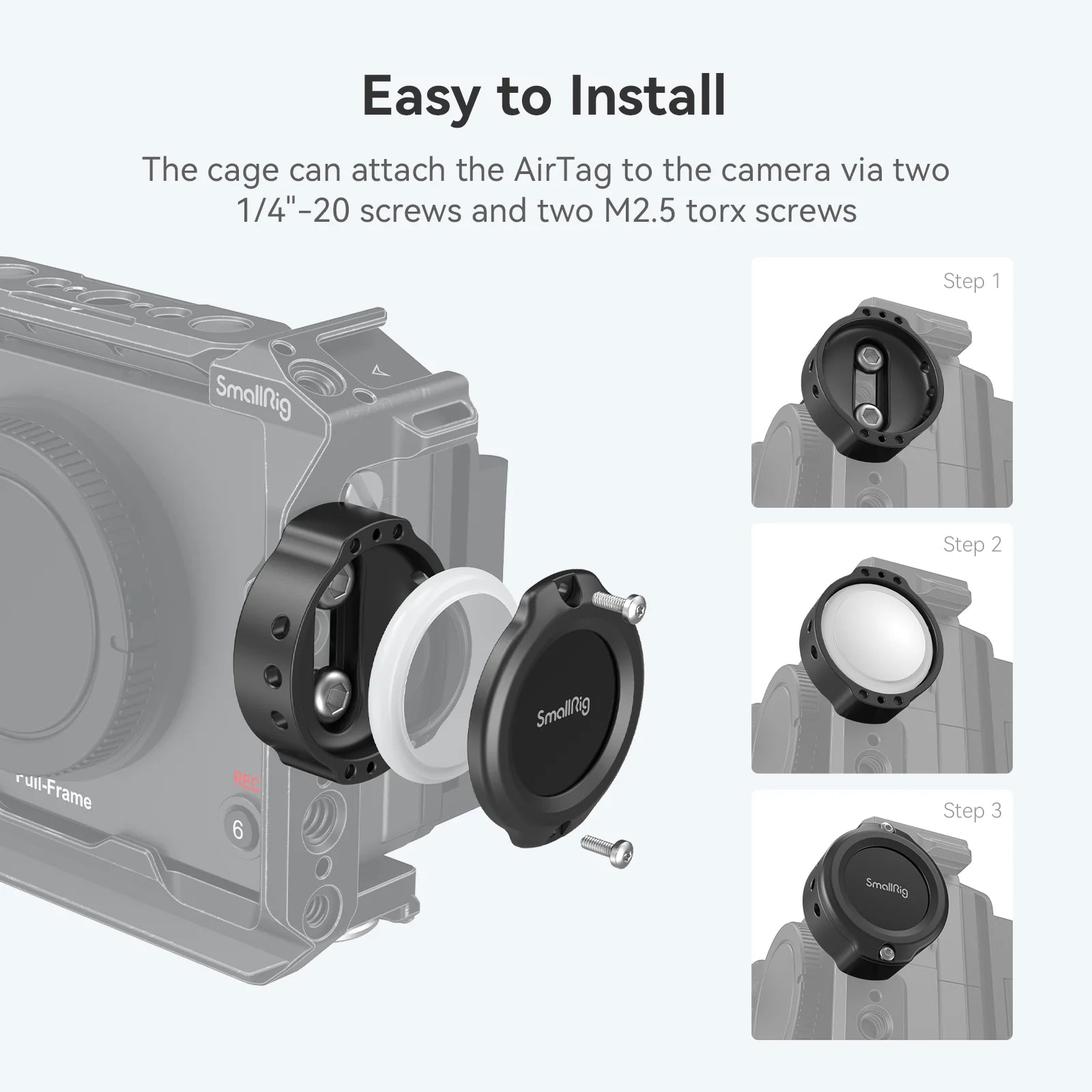 Easy to Install

The cage can attach the AirTag to the camera via two 1/4"-20 screws and two M2.5 torx screws

SmallRig

Full-Frame

REC

6

SmallRig

Step 1

Step 2

Step 3

SmallRig