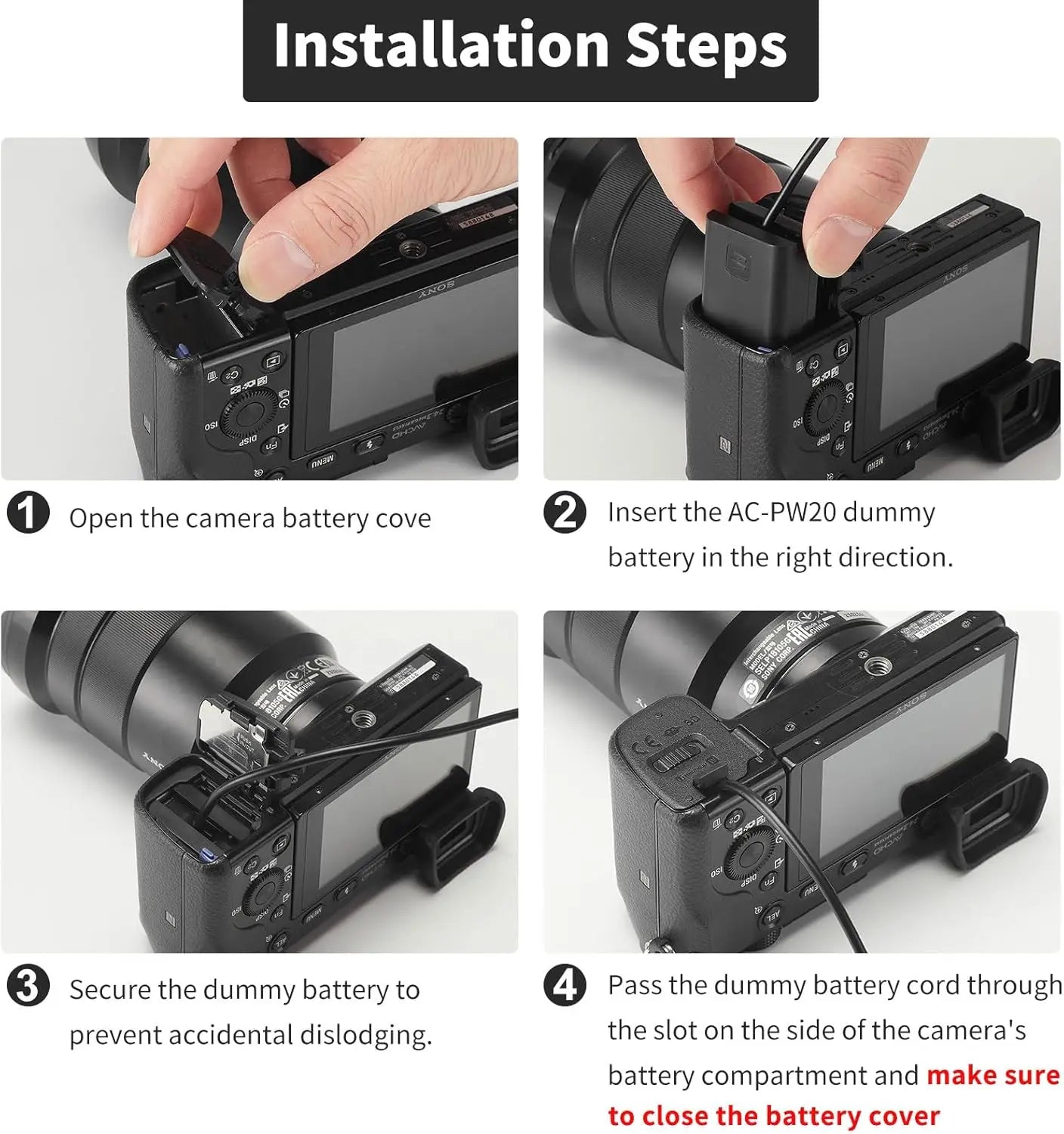 Installation Steps

1 Open the camera battery cove

2 Insert the AC-PW20 dummy battery in the right direction.

3 Secure the dummy battery to prevent accidental dislodging.

4 Pass the dummy battery cord through the slot on the side of the camera's battery compartment and make sure to close the battery cover