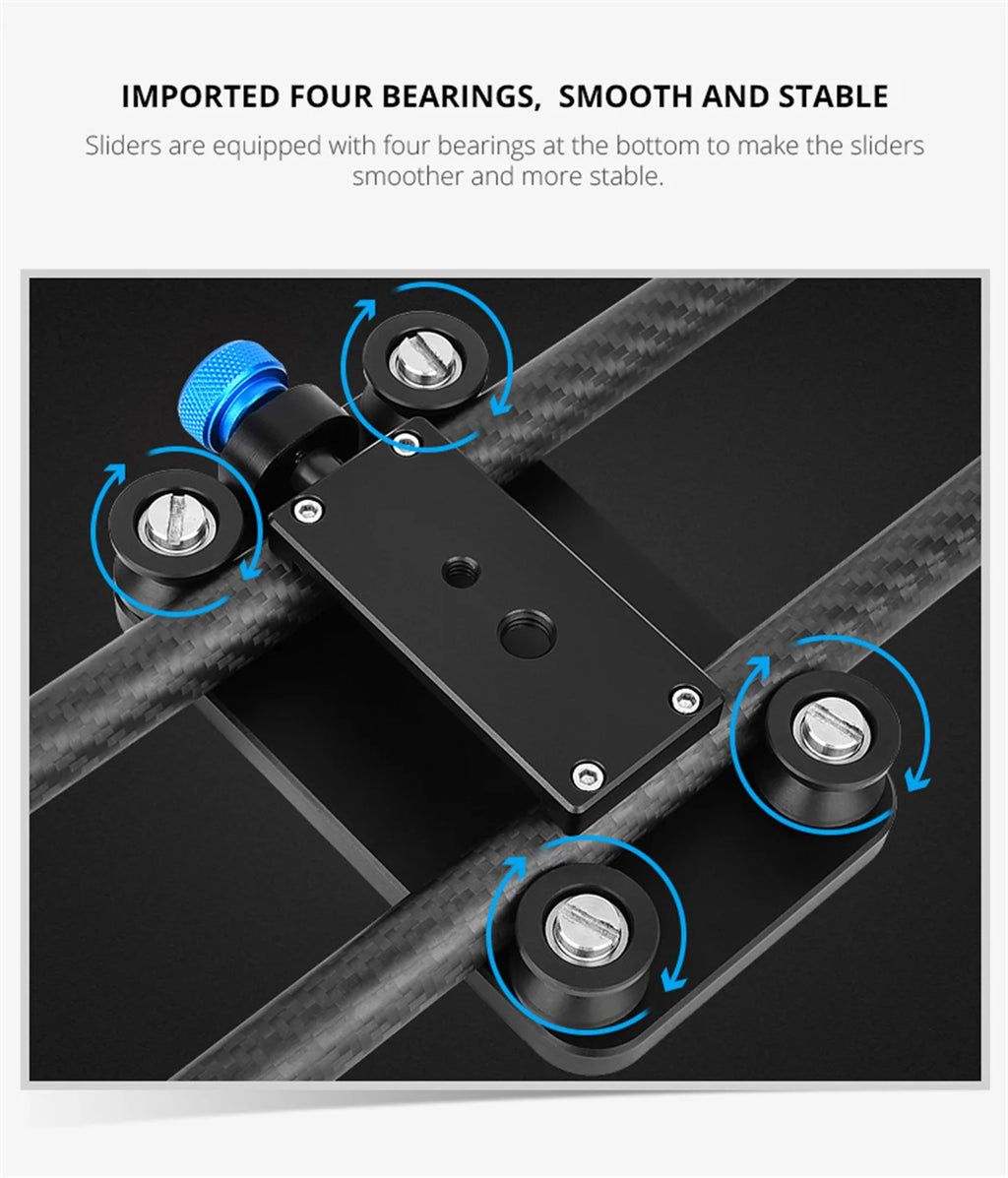 IMPORTED FOUR BEARINGS,  SMOOTH AND STABLE

Sliders are equipped with four bearings at the bottom to make the sliders smoother and more stable.