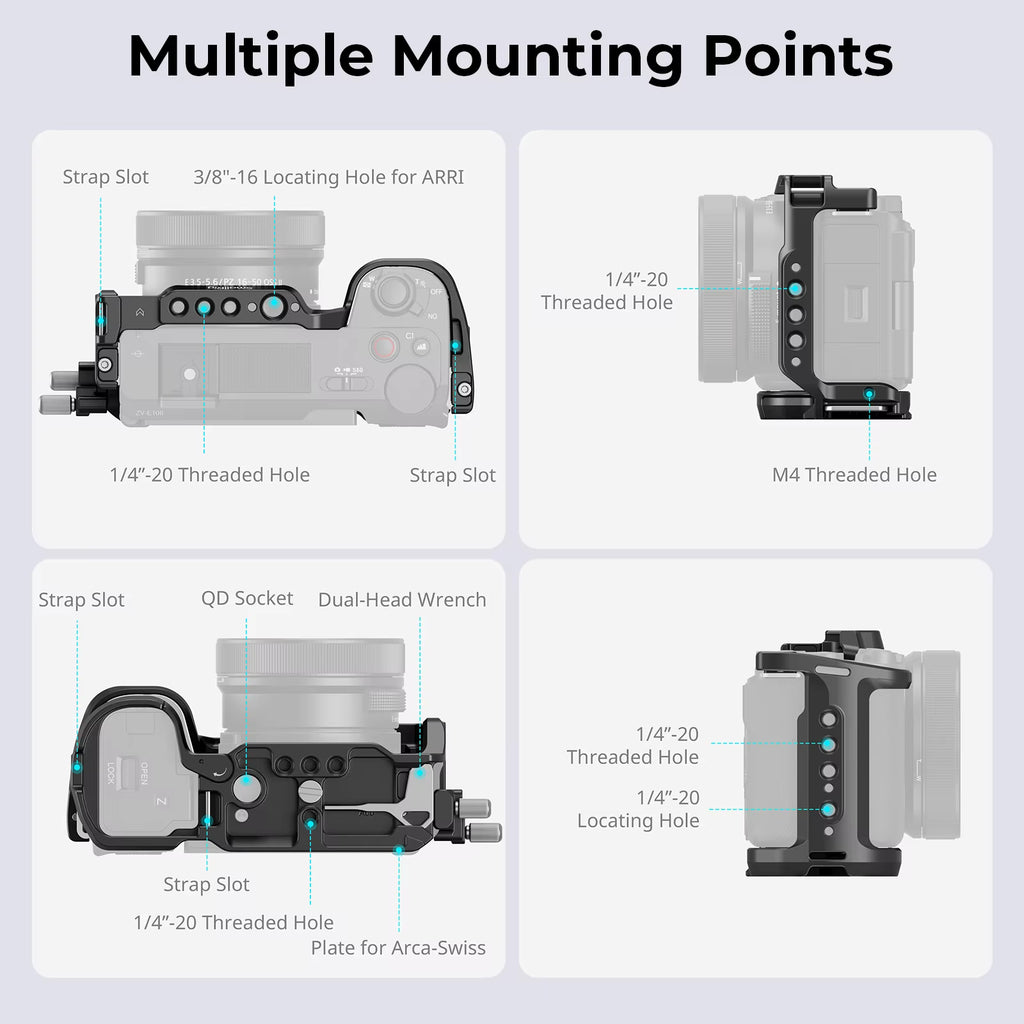 Multiple Mounting Points

Strap Slot
3/8"-16 Locating Hole for ARRI
1/4"-20 Threaded Hole
Strap Slot

1/4"-20 Threaded Hole
M4 Threaded Hole

Strap Slot
QD Socket
Dual-Head Wrench
Strap Slot
1/4"-20 Threaded Hole
Plate for Arca-Swiss

1/4"-20 Threaded Hole
1/4"-20 Locating Hole